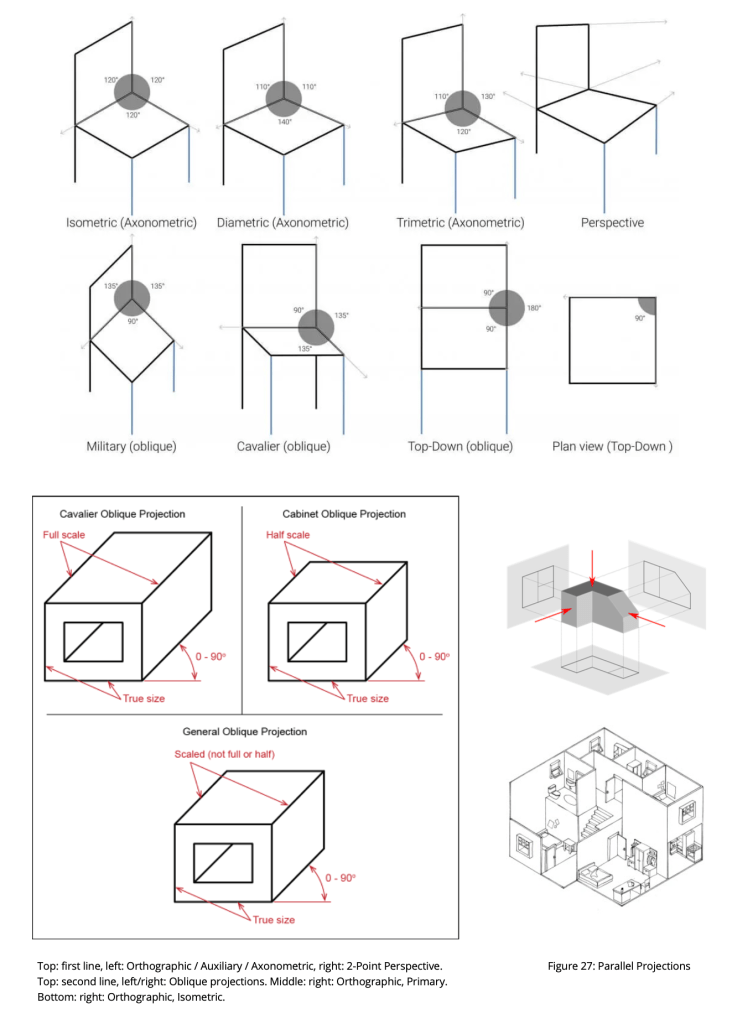 120° 120° 120°

Isometric (Axonometric)

110° 110° 140°

Diametric (Axonometric)

110° 130° 120°

Trimetric (Axonometric)

Perspective

135° 135° 90°

Military (oblique)

90° 135° 135°

Cavalier (oblique)

90° 180° 90°

Top-Down (oblique)

90°

Plan view (Top-Down )

Cavalier Oblique Projection

Full scale

0 - 90°

True size

Cabinet Oblique Projection

Half scale

0 - 90°

True size

General Oblique Projection

Scaled (not full or half)

0 - 90°

True size

Top: first line, left: Orthographic / Auxiliary / Axonometric, right: 2-Point Perspective. Top: second line, left/right: Oblique projections. Middle: right: Orthographic, Primary. Bottom: right: Orthographic, Isometric.

Figure 27: Parallel Projections